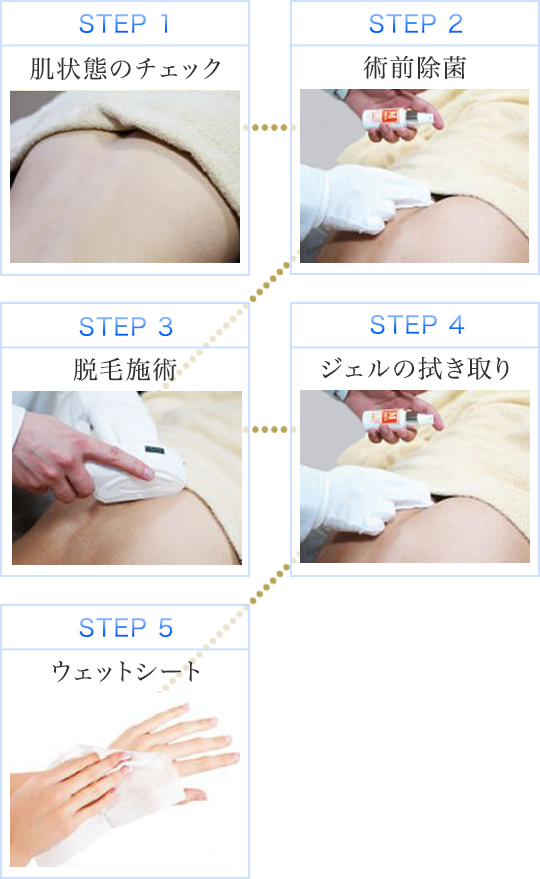 STEP 1
肌状態のチェック

STEP 2
術前除菌

STEP 3
脱毛施術

STEP 4
ジェルの拭き取り

STEP 5
ウェットシート